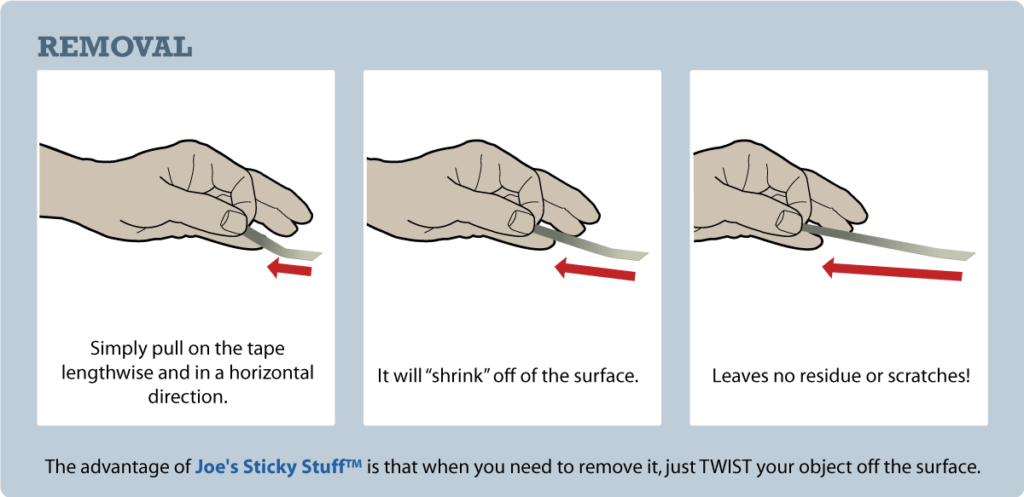 REMOVAL

Simply pull on the tape lengthwise and in a horizontal direction.

It will "shrink" off of the surface.

Leaves no residue or scratches!

The advantage of Joe's Sticky Stuff™ is that when you need to remove it, just TWIST your object off the surface.